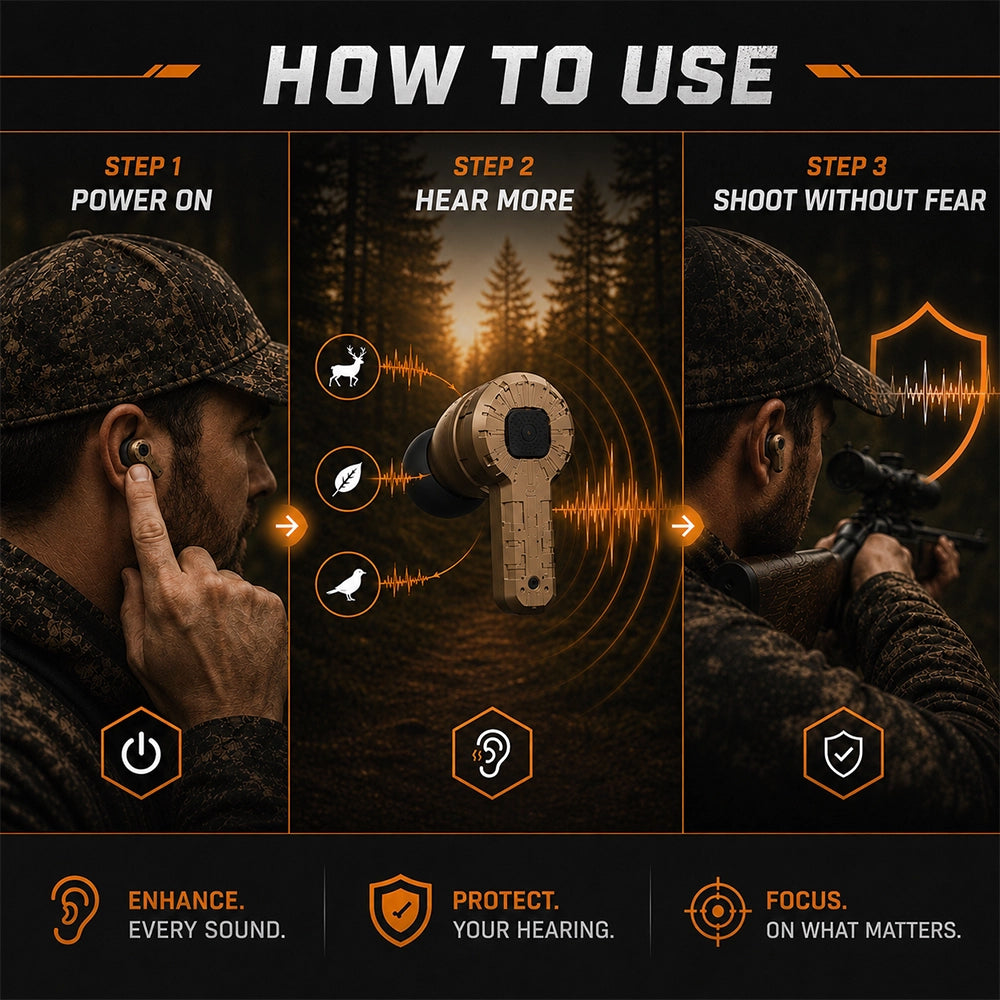 HOW TO USE

STEP 1
POWER ON

STEP 2
HEAR MORE

STEP 3
SHOOT WITHOUT FEAR

ENHANCE.
EVERY SOUND.

PROTECT.
YOUR HEARING.

FOCUS.
ON WHAT MATTERS.